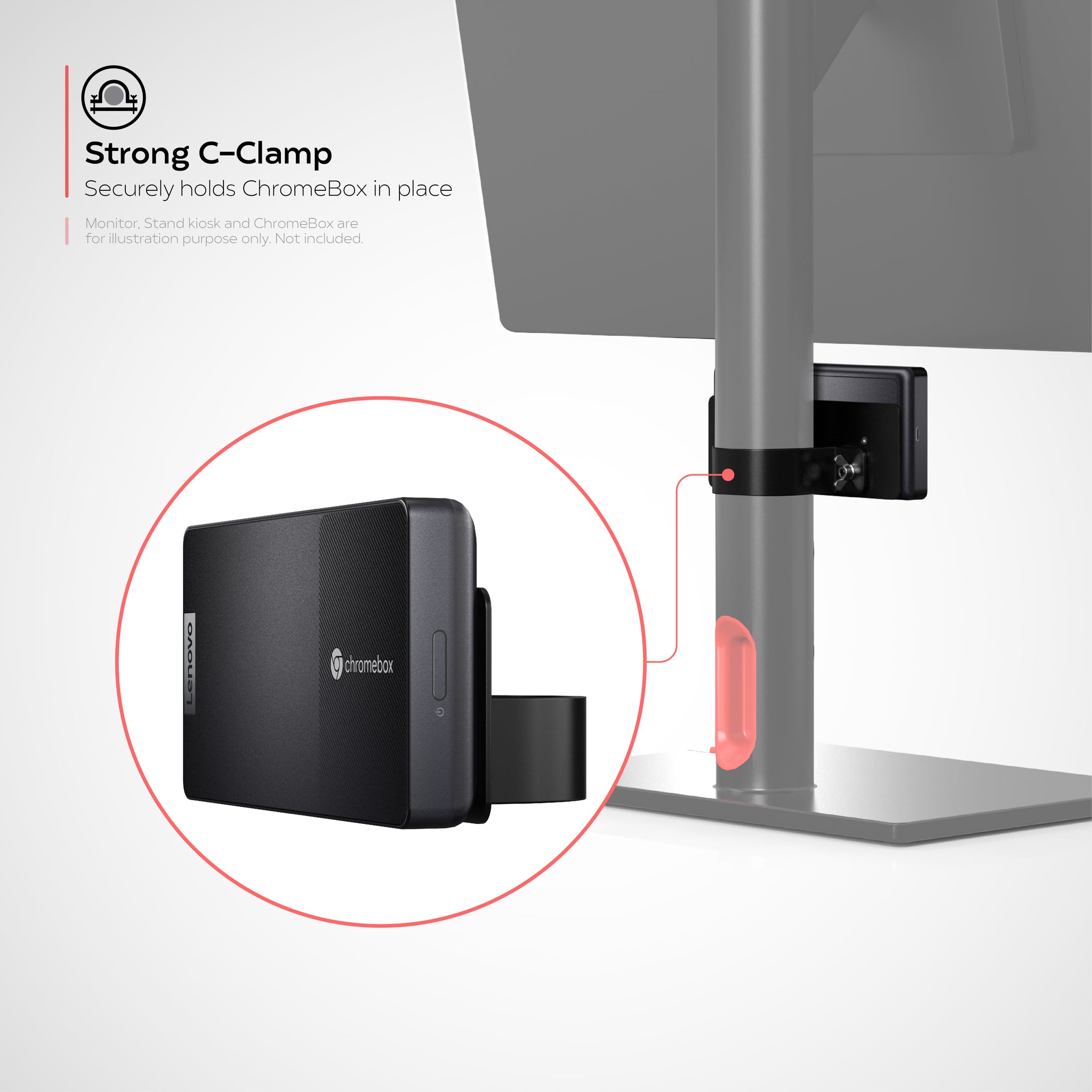 Strong C-Clamp
Securely holds ChromeBox in place

Monitor, Stand kiosk and ChromeBox are for illustration purpose only. Not included.

Lenovo
chromebox